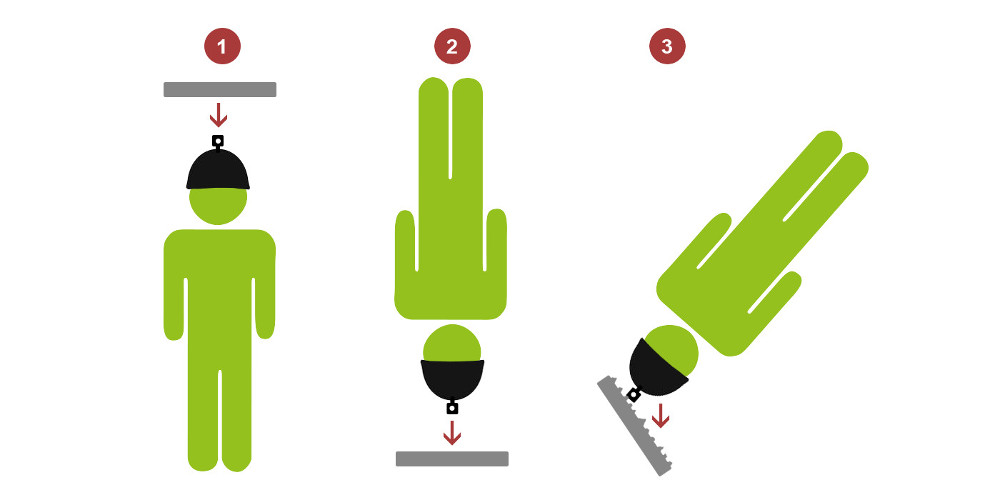 1

2

3